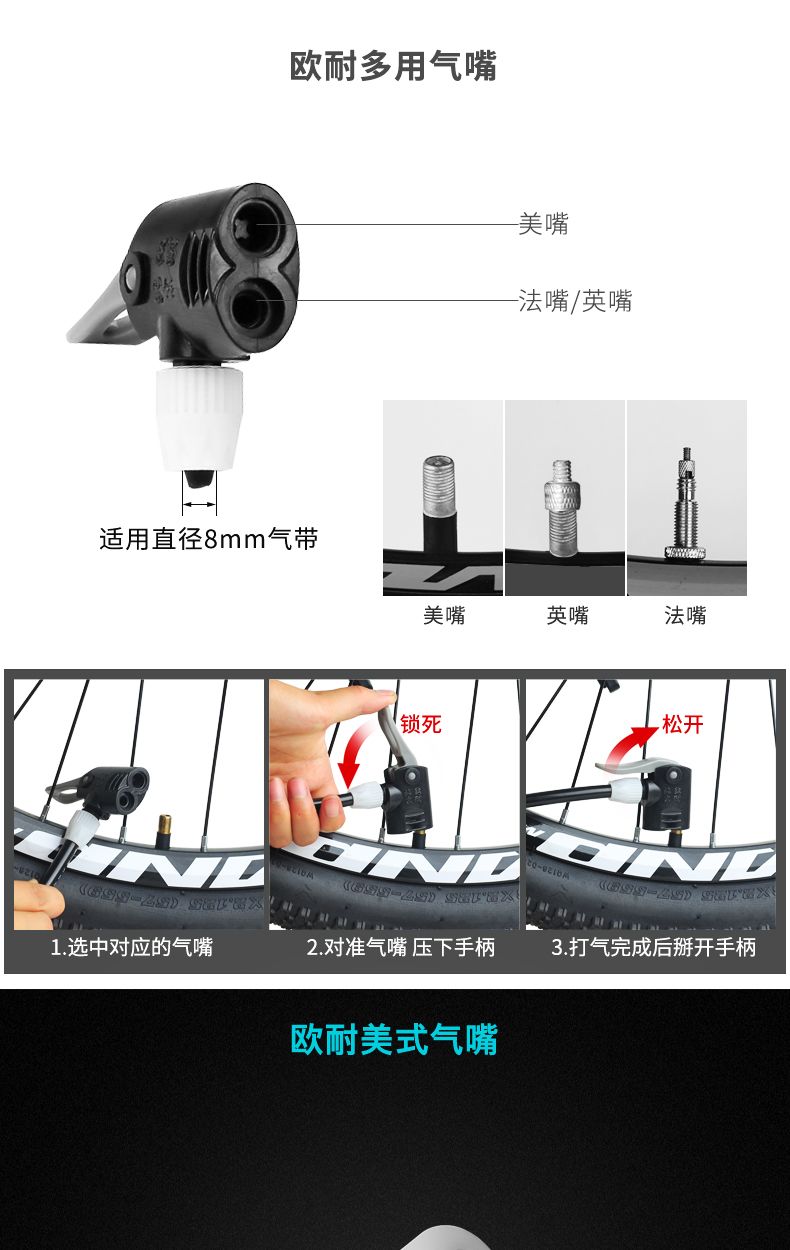 欧耐多用气嘴

美嘴

法嘴/英嘴

适用直径8mm气带

美嘴

英嘴

法嘴

锁死

松开

1.选中对应的气嘴

2.对准气嘴 压下手柄

3.打气完成后掰开手柄

欧耐美式气嘴