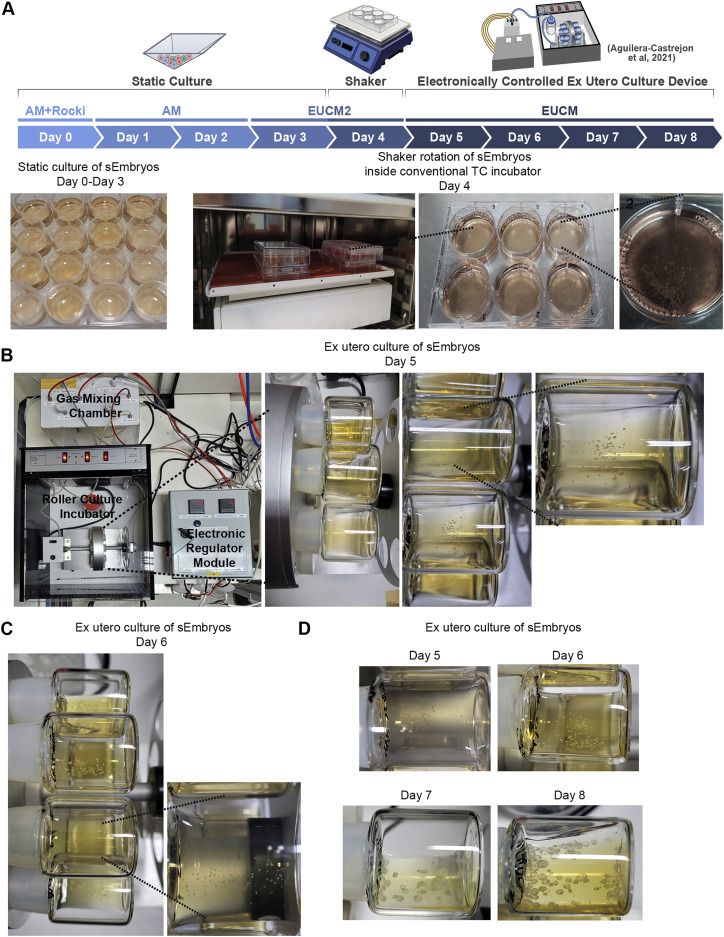 A

(Aguilera-Castrejon et al, 2021)

Static Culture

Shaker

Electronically Controlled Ex Utero Culture Device

AM+Rocki

AM

EUCM2

EUCM

Day 0

Day 1

Day 2

Day 3

Day 4

Day 5

Day 6

Day 7

Day 8

Static culture of sEmbryos Day 0-Day 3

Shaker rotation of sEmbryos inside conventional TC incubator Day 4

B

Ex utero culture of sEmbryos Day 5

Gas Mixing Chamber

Roller Culture Incubator

Electronic Regulator Module

C

Ex utero culture of sEmbryos Day 6

D

Ex utero culture of sEmbryos

Day 5

Day 6

Day 7

Day 8